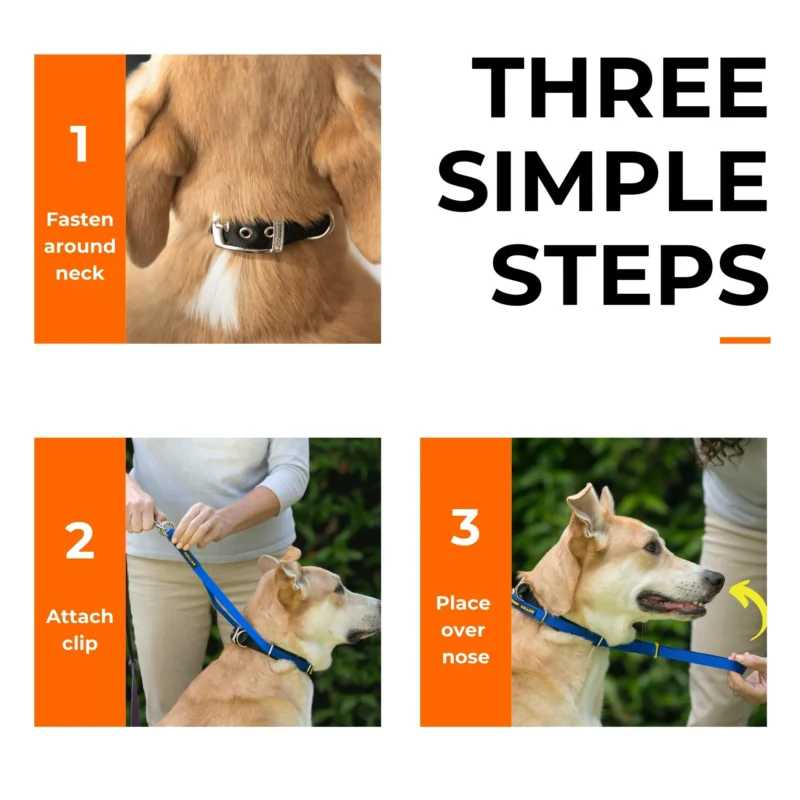 1
Fasten around neck

THREE SIMPLE STEPS

2
Attach clip

3
Place over nose